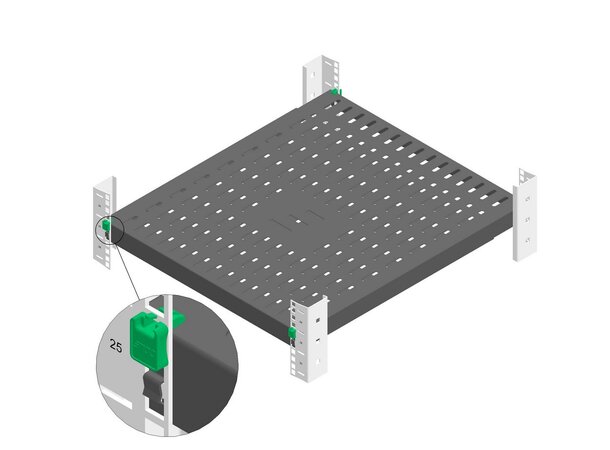 25